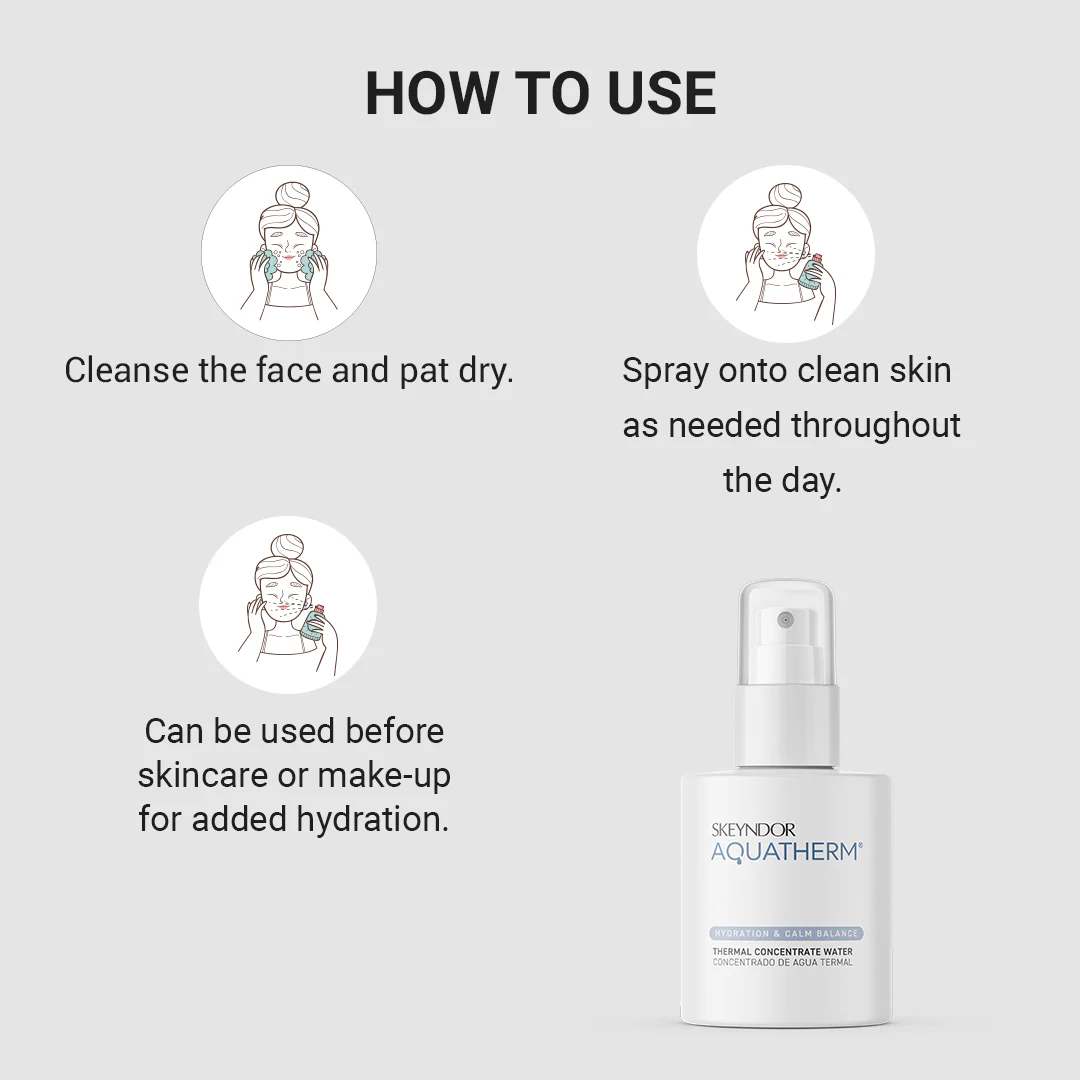 HOW TO USE

Cleanse the face and pat dry.

Spray onto clean skin as needed throughout the day.

Can be used before skincare or make-up for added hydration.

SKEYNDOR
AQUATHERM®

HYDRATION & CALM BALANCE
THERMAL CONCENTRATE WATER
CONCENTRADO DE AGUA TERMAL